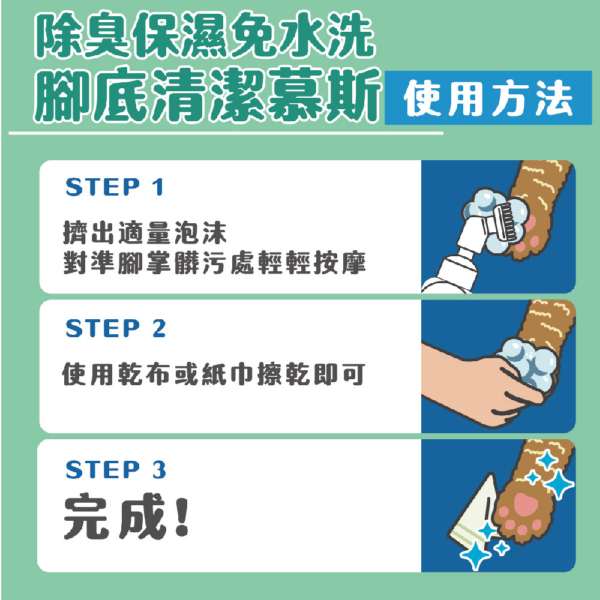 除臭保濕免水洗
腳底清潔慕斯

使用方法

STEP 1
擠出適量泡沫
對準腳掌髒污處輕輕按摩

STEP 2
使用乾布或紙巾擦乾即可

STEP 3
完成!